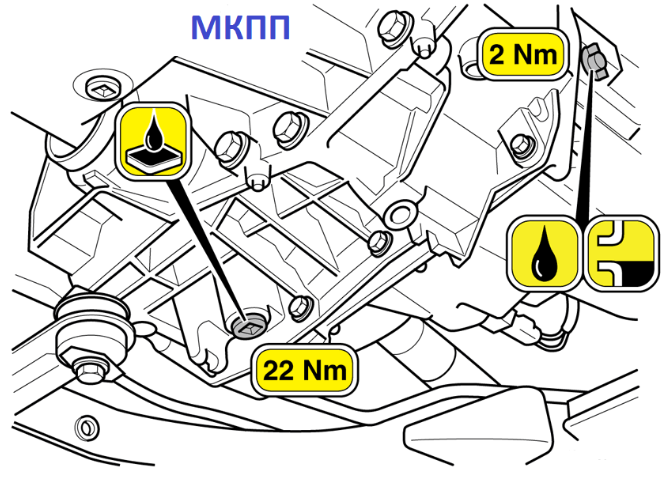 МКПП

2 Nm

22 Nm