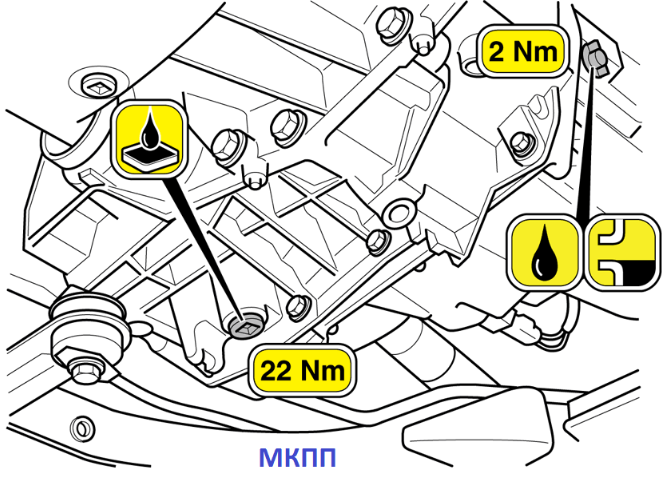 2 Nm

22 Nm

МКПП