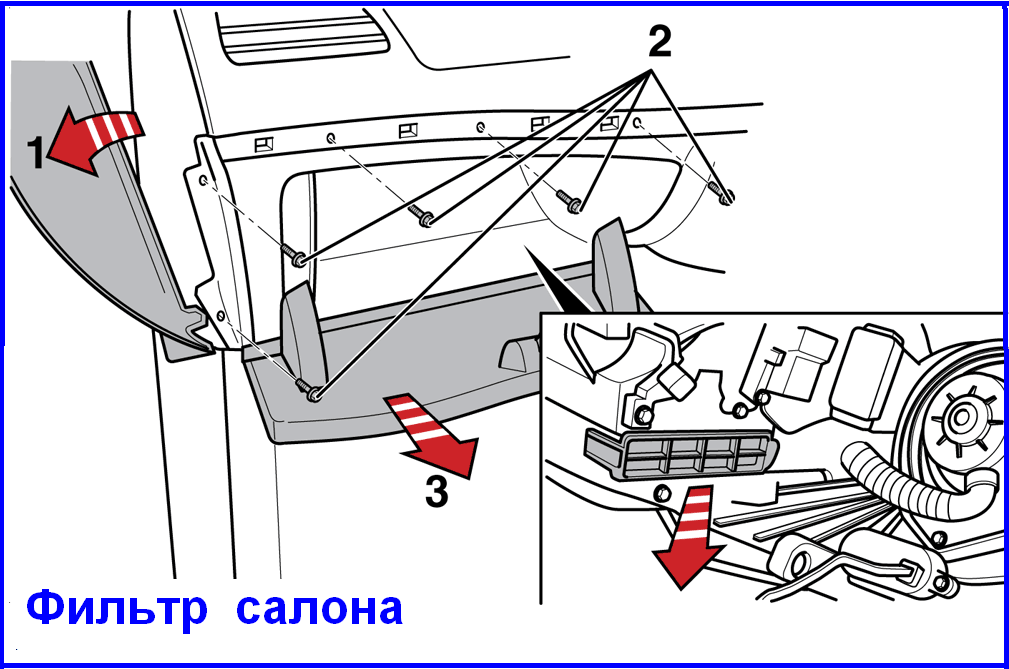 2

1

3

Фильтр салона