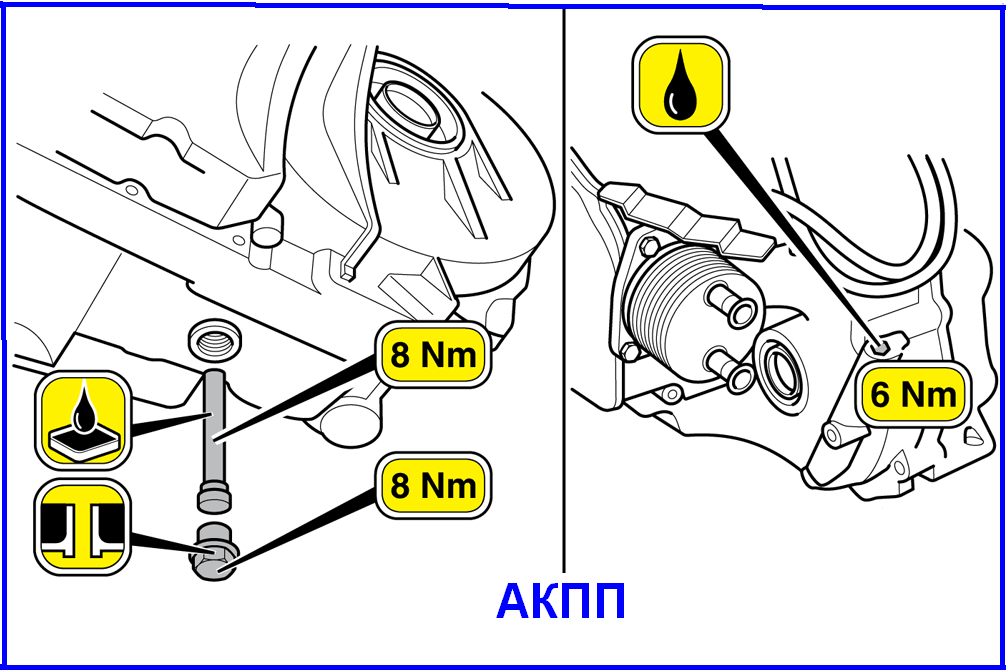 8 Nm
8 Nm
6 Nm
АКПП