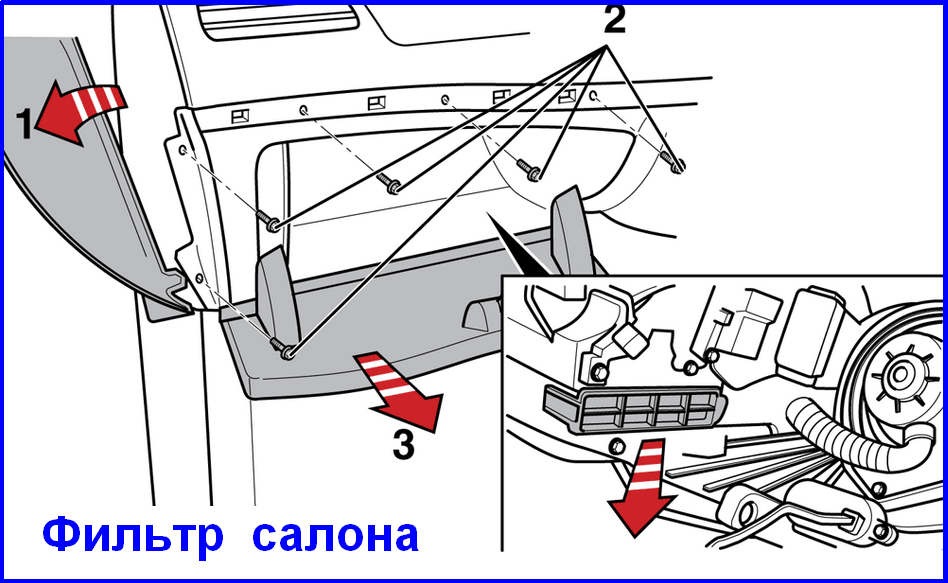 2
1
3
Фильтр салона