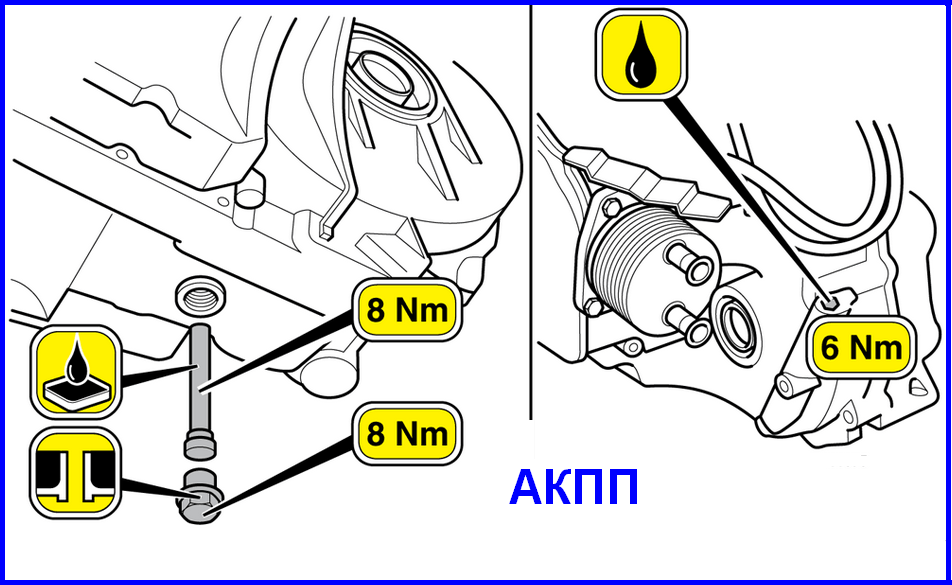 8 Nm
8 Nm
6 Nm
АКПП