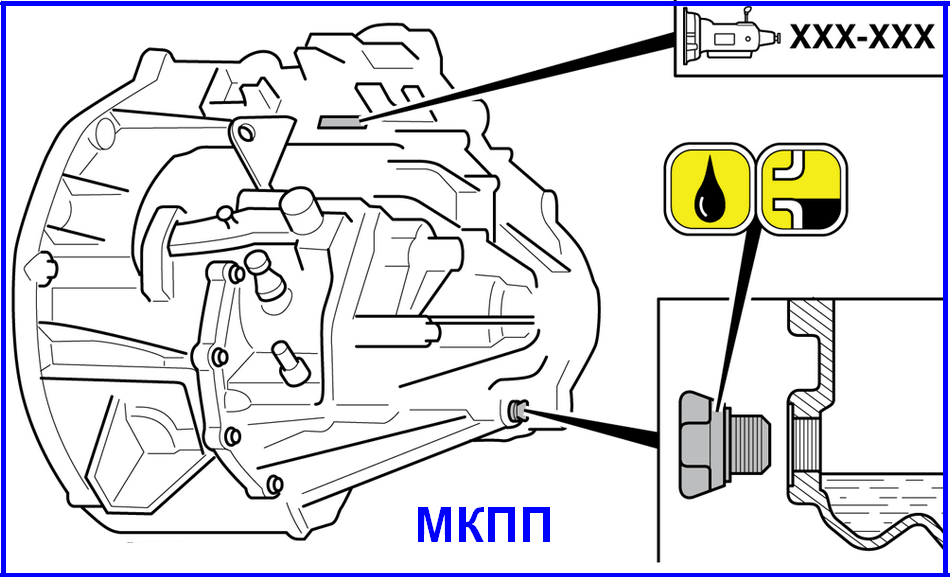 XXX-XXX

МКПП