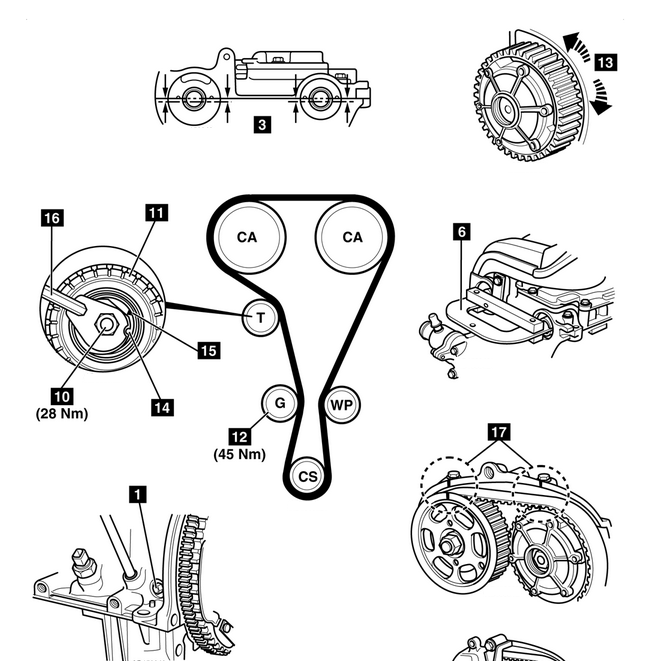 3

13

16

11

CA

CA

6

T

15

10
(28 Nm)

14

G

WP

12
(45 Nm)

CS

17

1