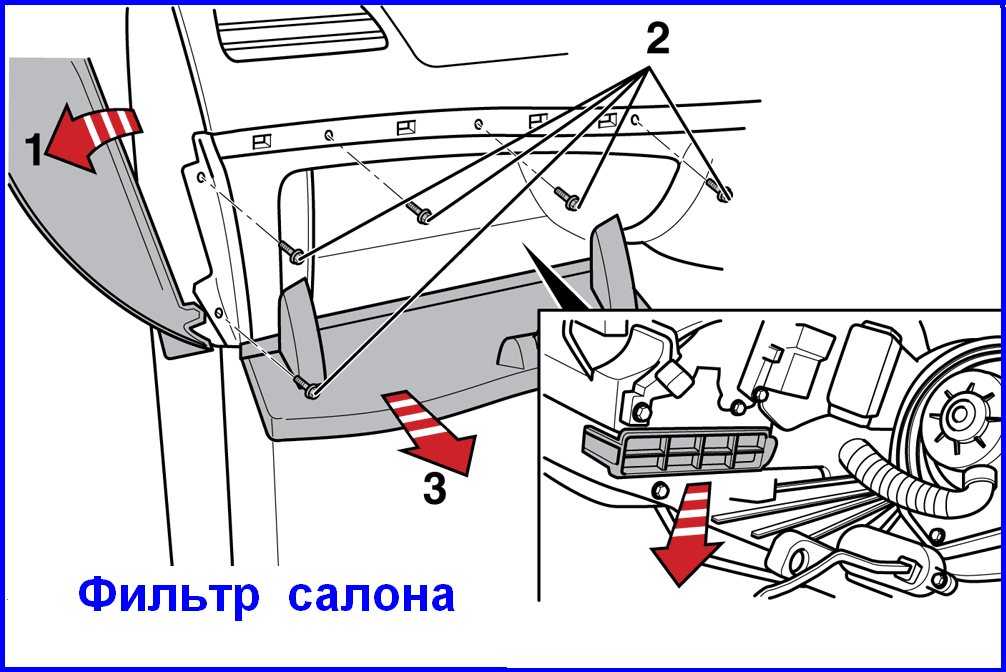 2
1
3
Фильтр салона