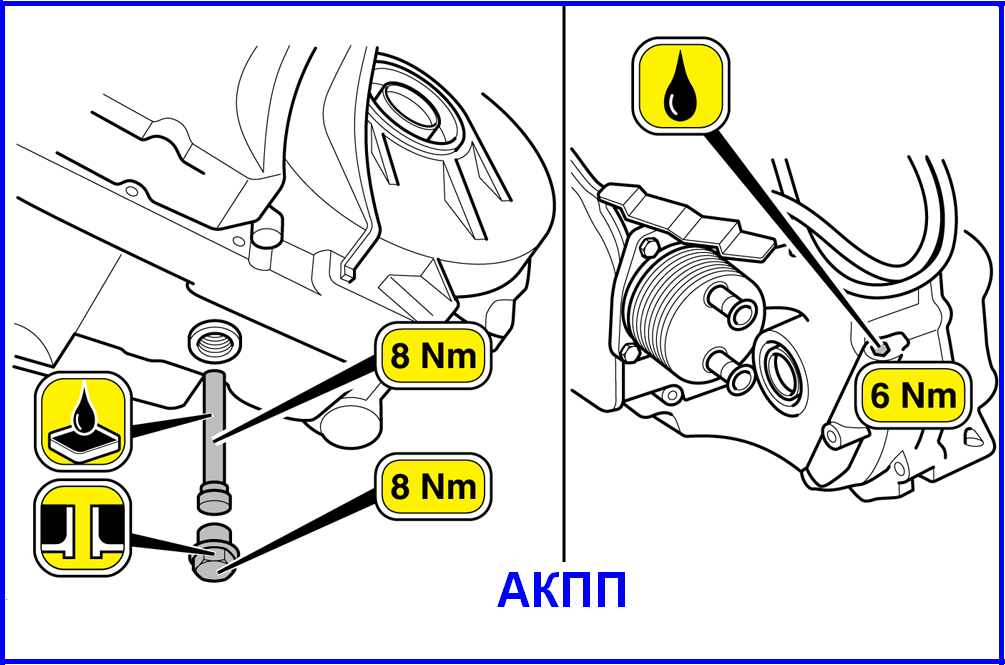 8 Nm

8 Nm

6 Nm

АКПП