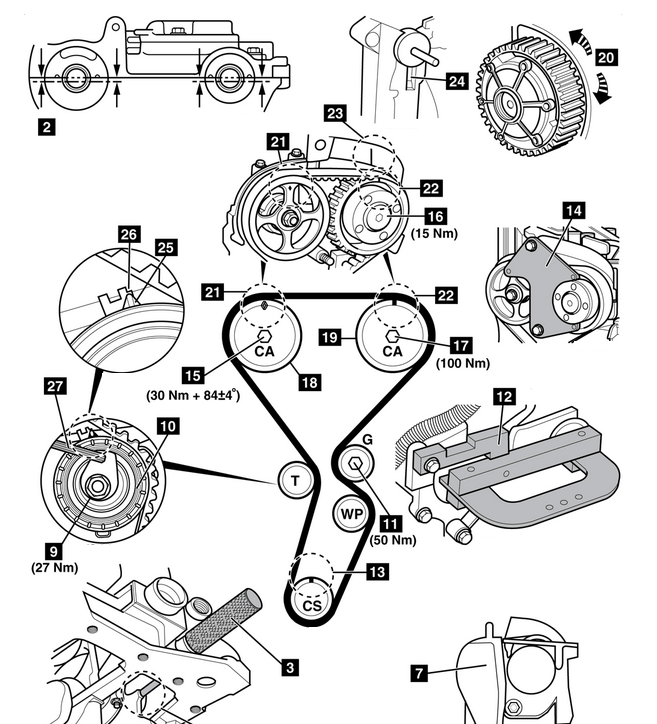 2
24
20
23
21
22
16
(15 Nm)
14
26
25
21
22
19
CA
CA
17
(100 Nm)
15
18
(30 Nm + 84±4°)
27
10
12
G
T
WP
11
(50 Nm)
9
(27 Nm)
13
CS
3
7