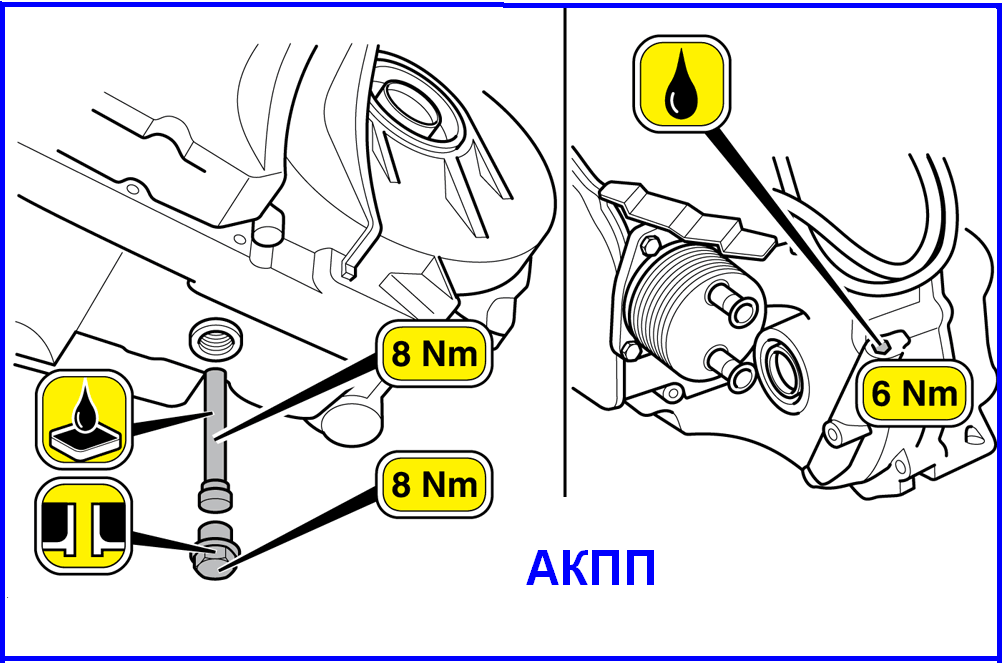 8 Nm

8 Nm

6 Nm

АКПП