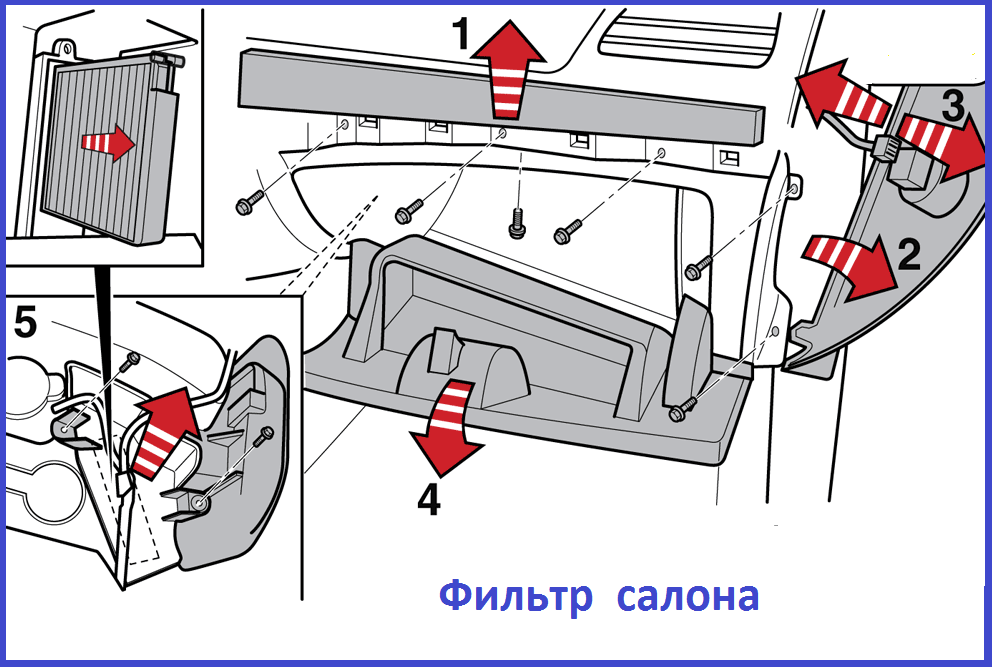 1
3
2
5
4
Фильтр салона