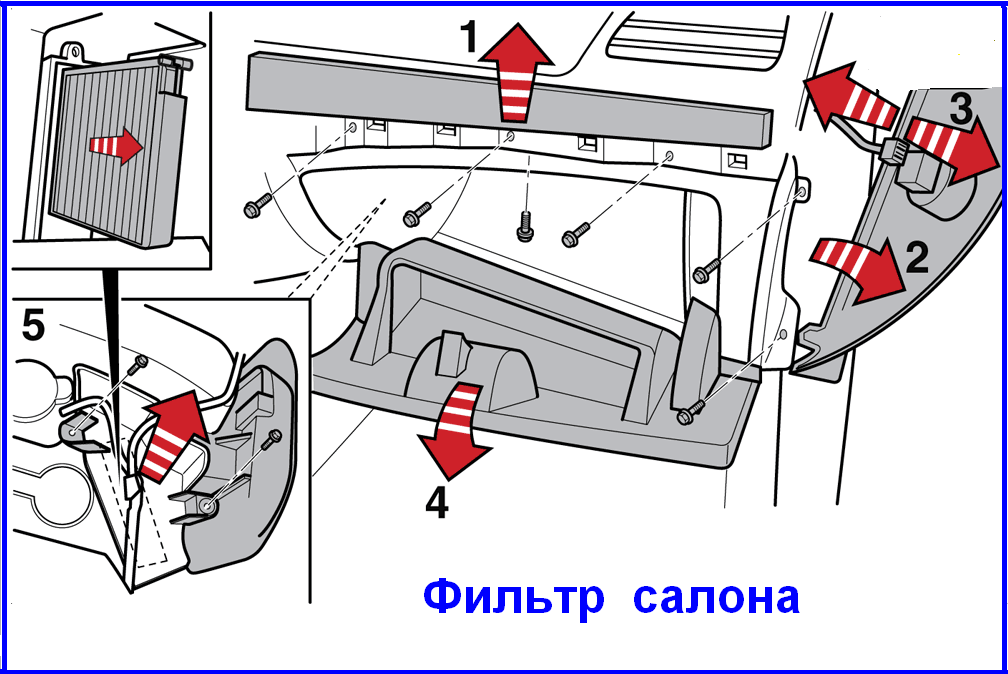 1
3
2
5
4
Фильтр салона