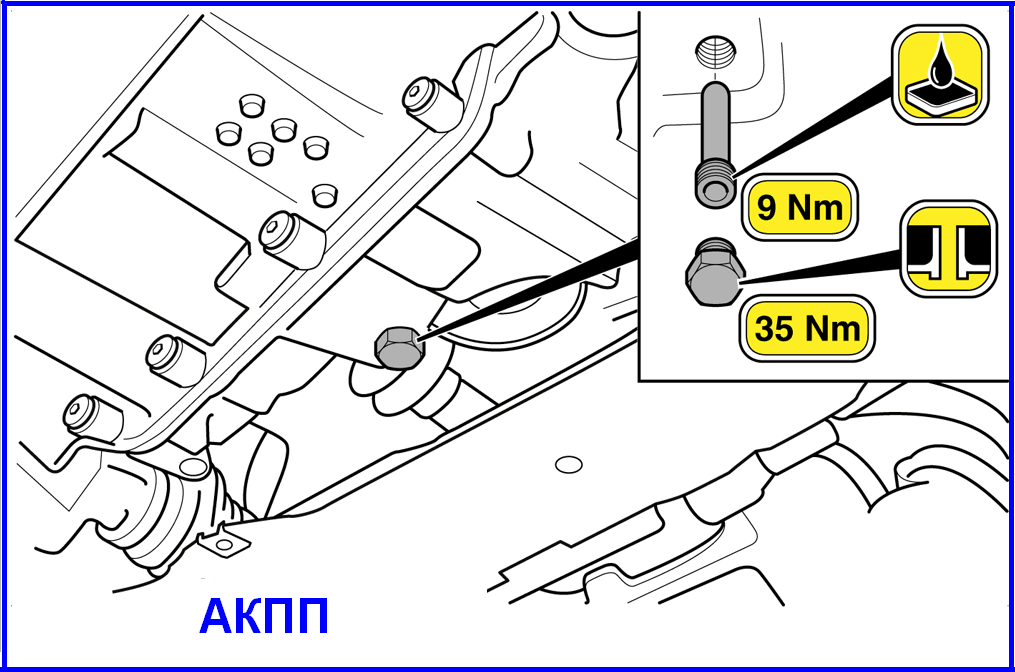 9 Nm

35 Nm

АКПП