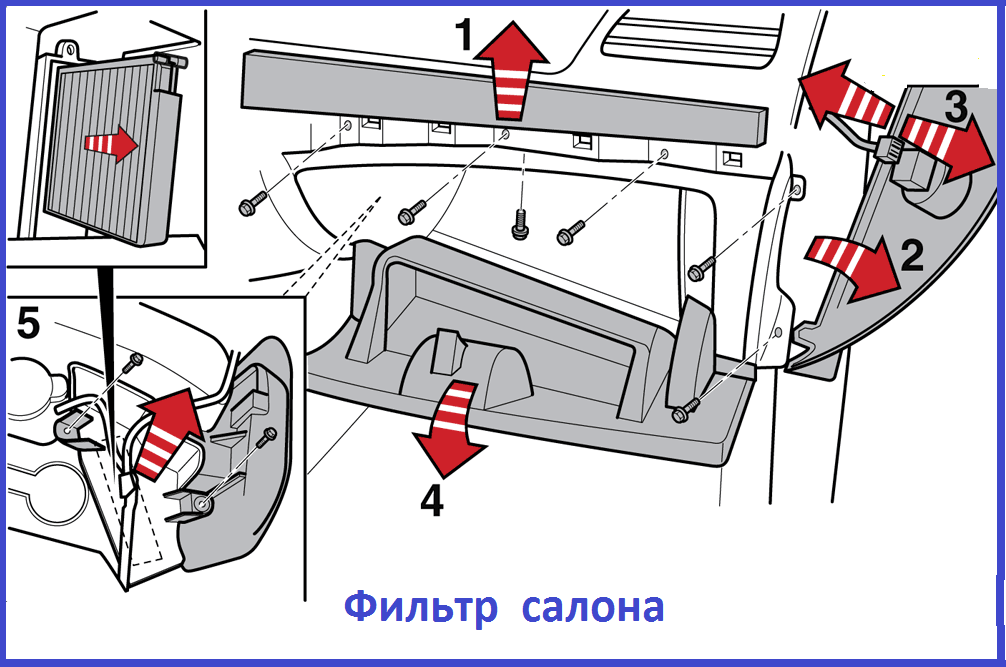 1
3
2
5
4
Фильтр салона