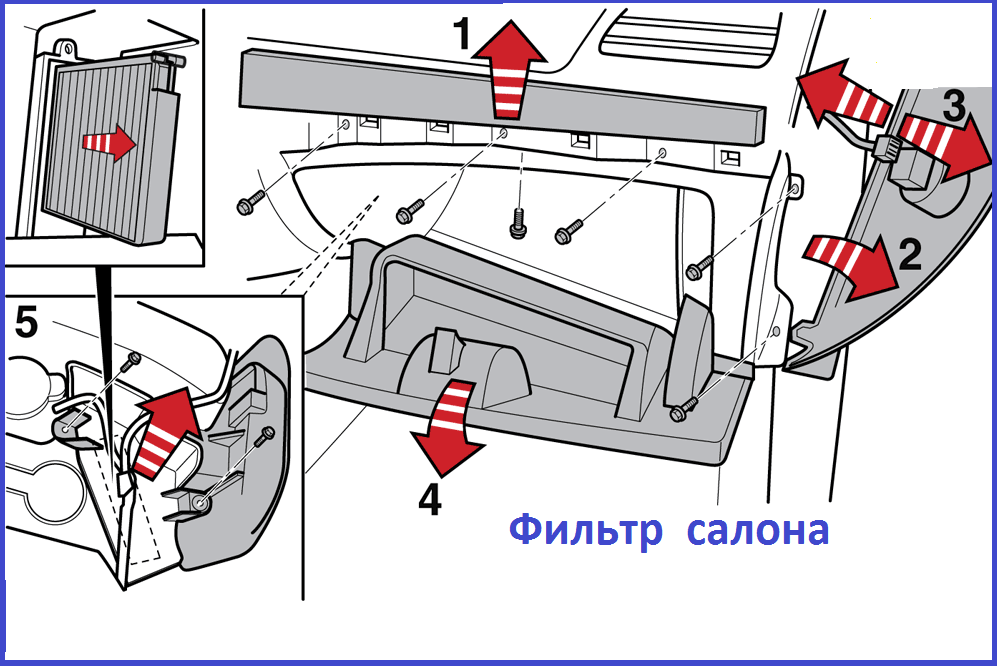 1
3
2
5
4
Фильтр салона