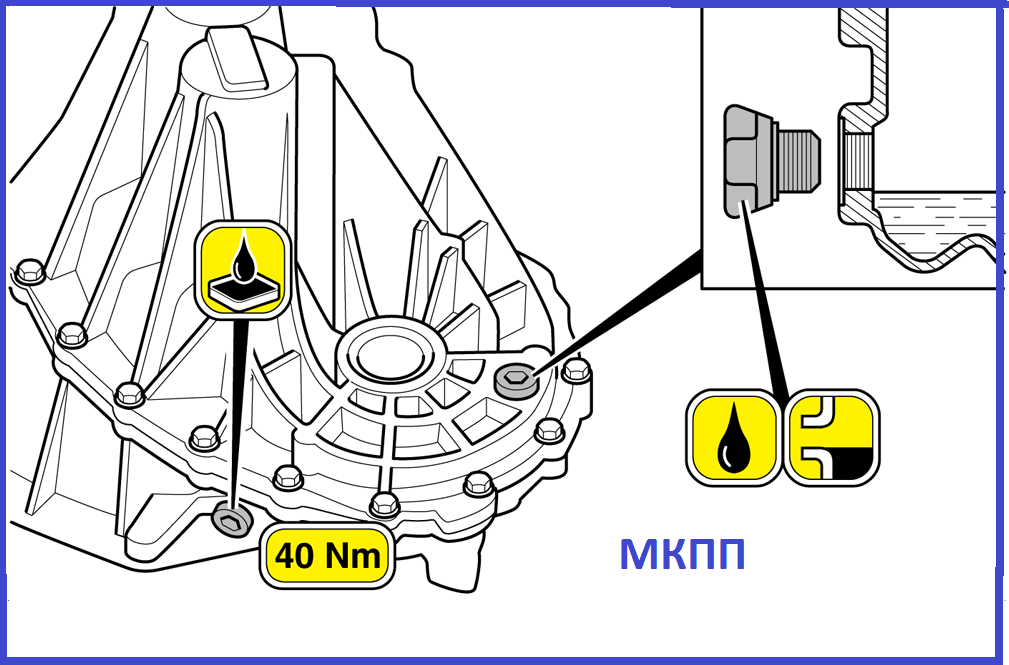 40 Nm

МКПП