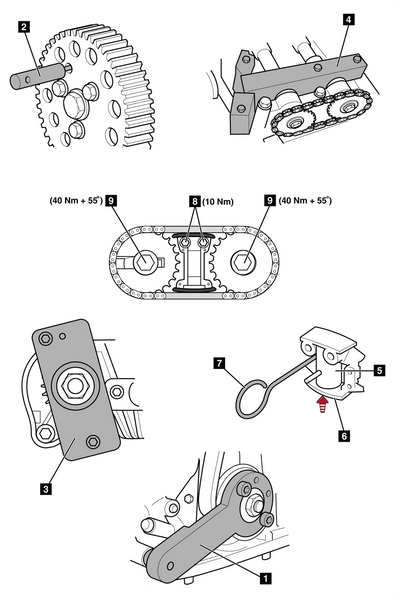 2

4

(40 Nm + 55°) 9

8 (10 Nm)

9 (40 Nm + 55°)

7

5

6

3

1