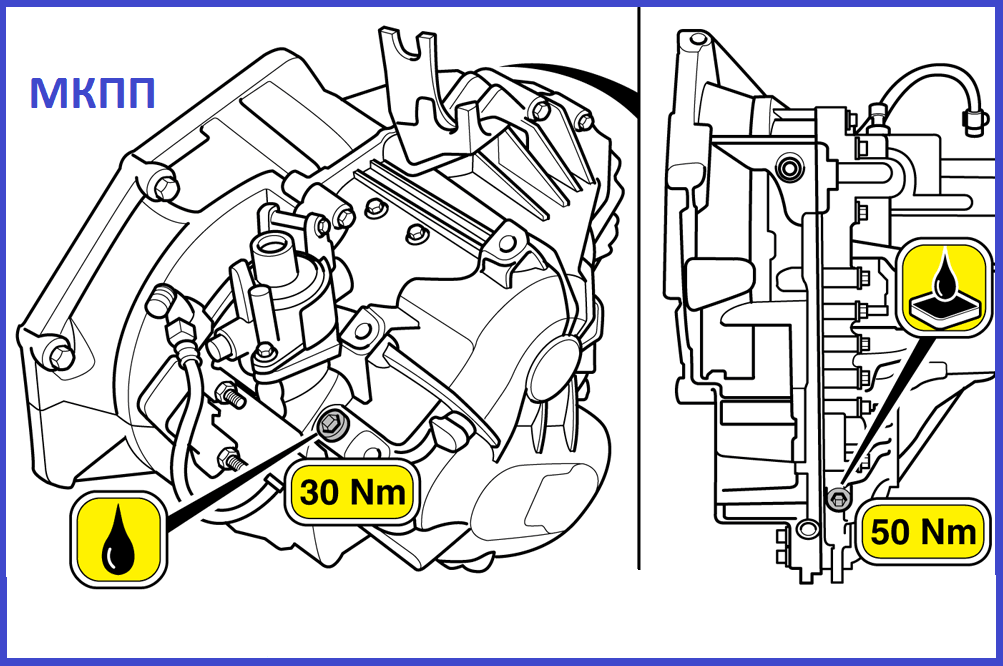 МКПП

30 Nm

50 Nm