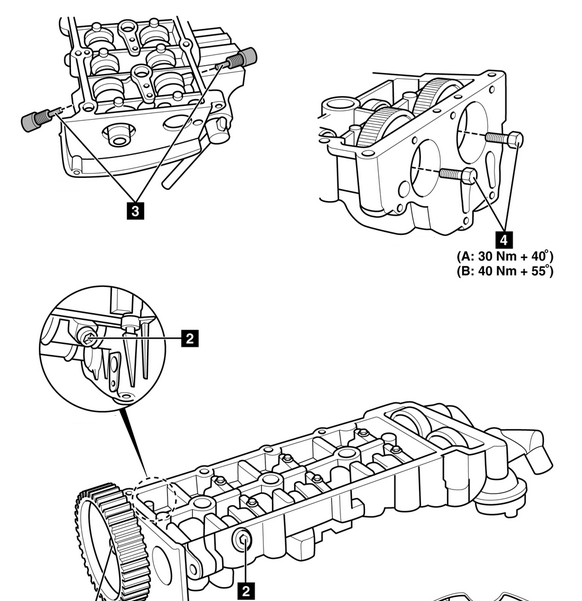 3

4
(A: 30 Nm + 40°)
(B: 40 Nm + 55°)

2

2