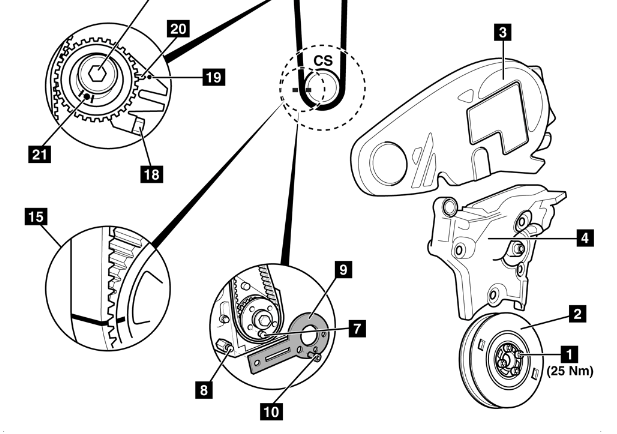 20
19
21
18
CS
3
15
4
9
7
2
1
(25 Nm)
8
10