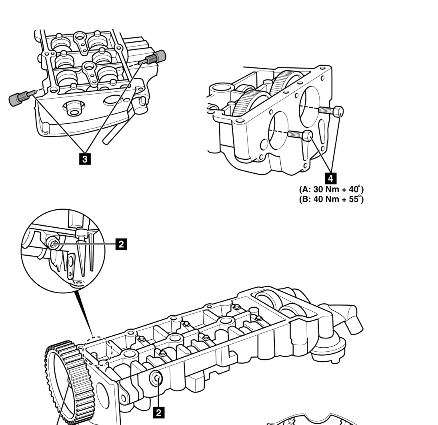 3

4
(A: 30 Nm + 40°)
(B: 40 Nm + 55°)

2

2