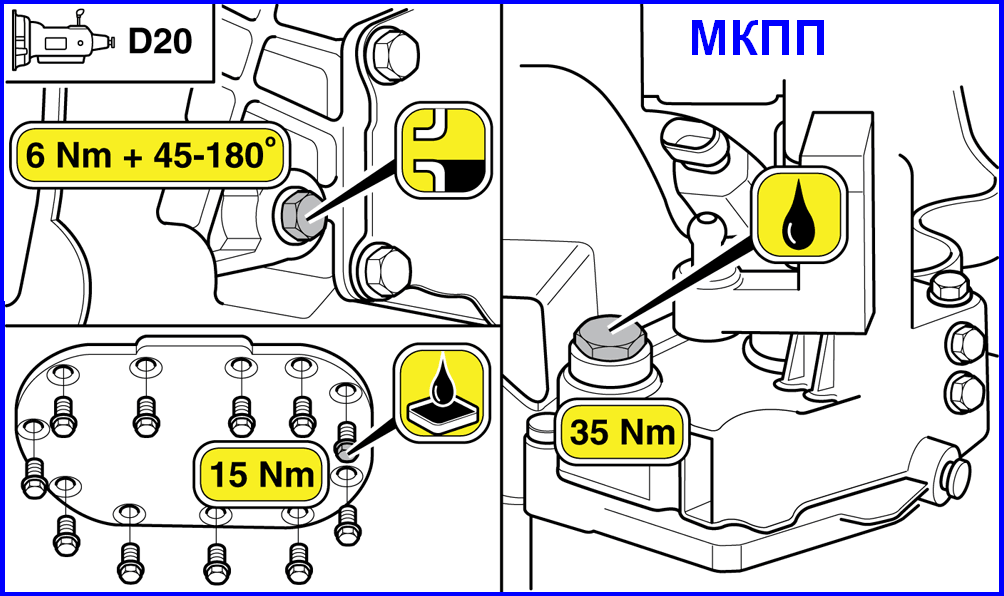 D20

6 Nm + 45-180°

15 Nm

МКПП

35 Nm