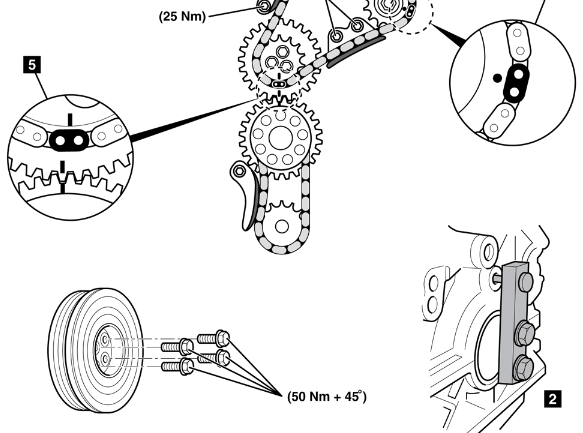 (25 Nm)

5

(50 Nm + 45°)

2