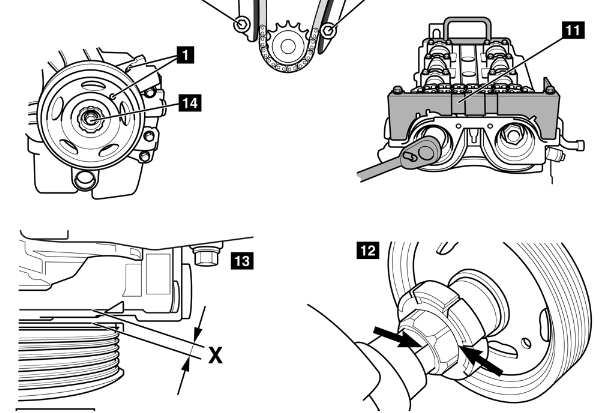 1
14
11
13
X
12