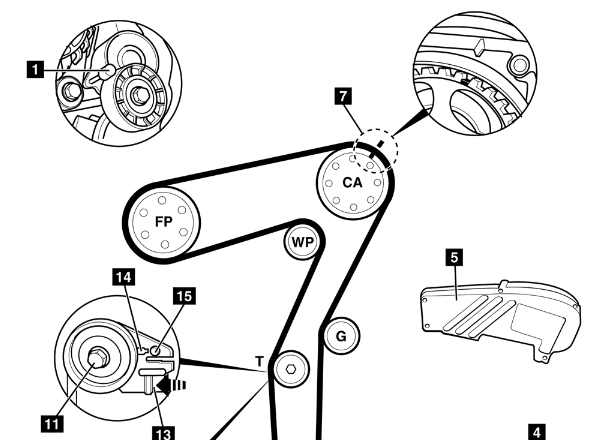 1

7

CA

FP

WP

5

14

15

G

T

11

13

4