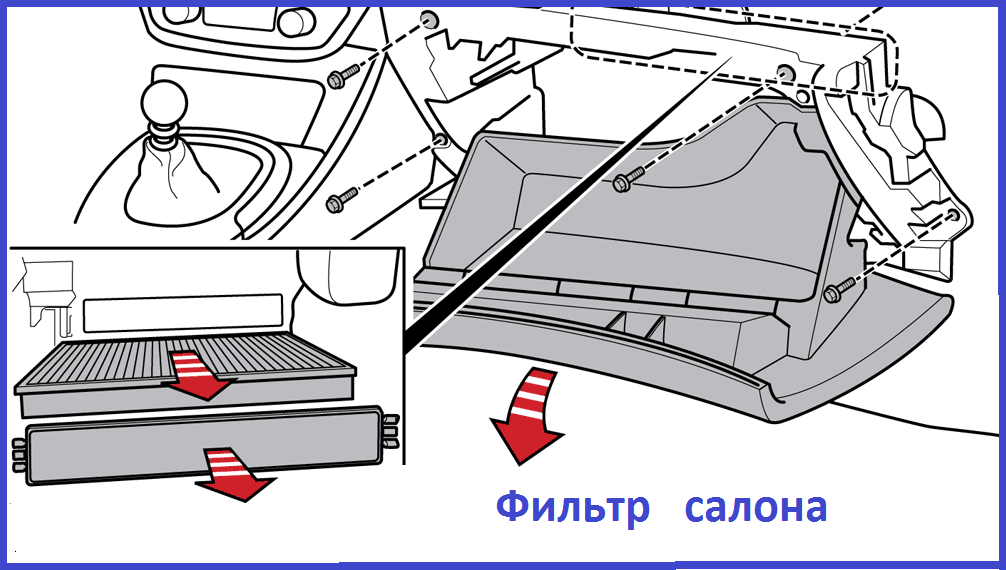 Фильтр салона