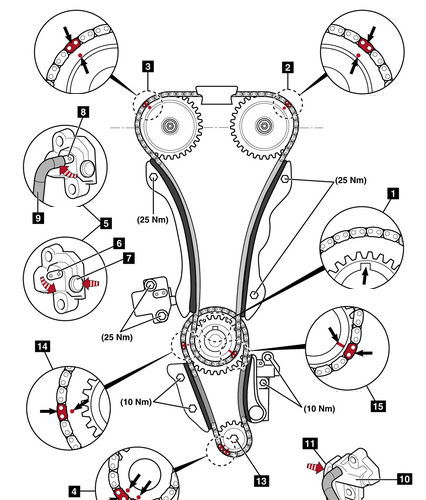 3
2
8
(25 Nm)
1
9
(25 Nm)
5
6
7
(25 Nm)
14
(10 Nm)
(10 Nm)
15
11
13
10
4