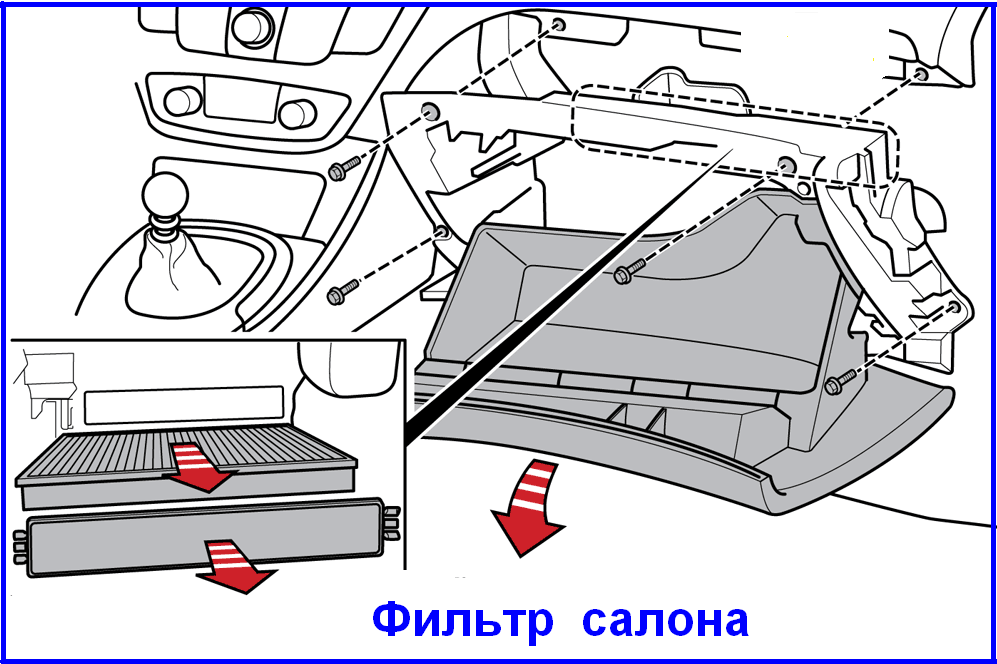 Фильтр салона