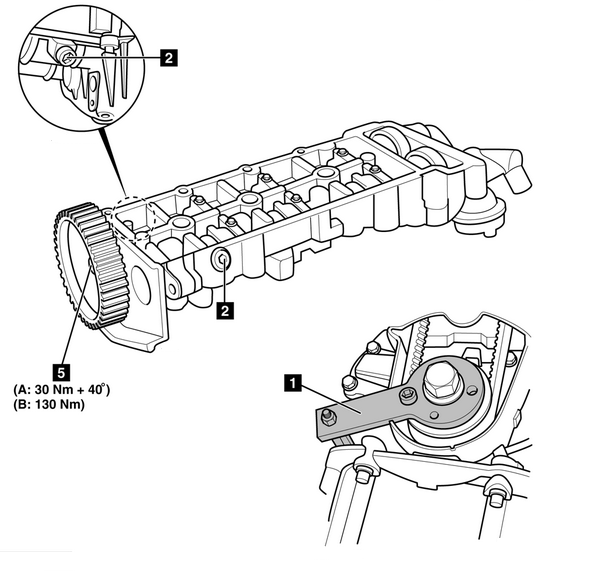 2

2

5
(A: 30 Nm + 40°)
(B: 130 Nm)

1