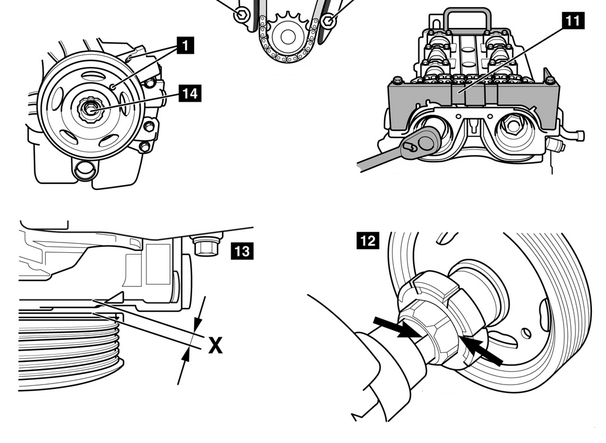 1
14
11
13
X
12