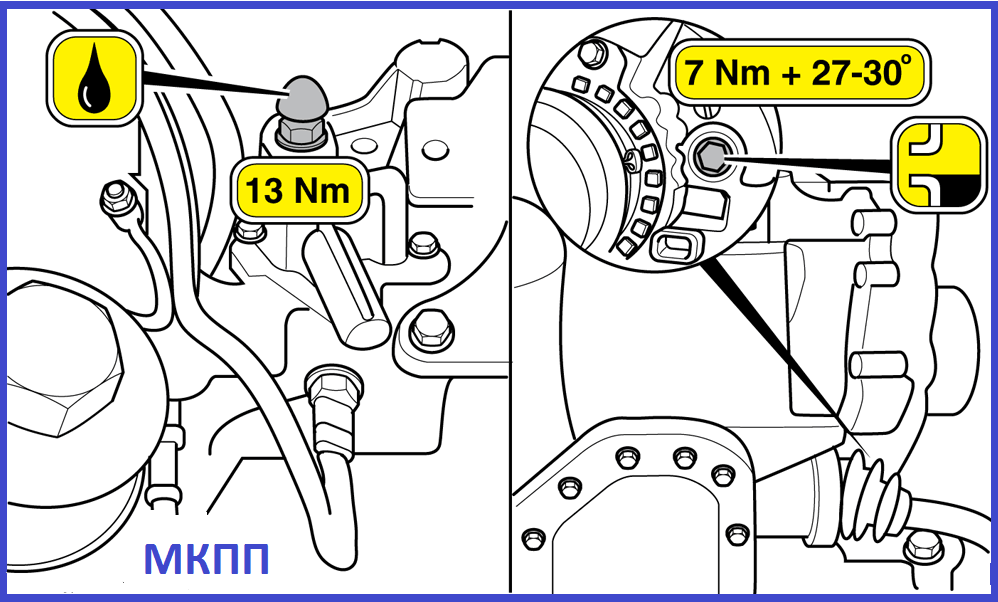 13 Nm

МКПП

7 Nm + 27-30°