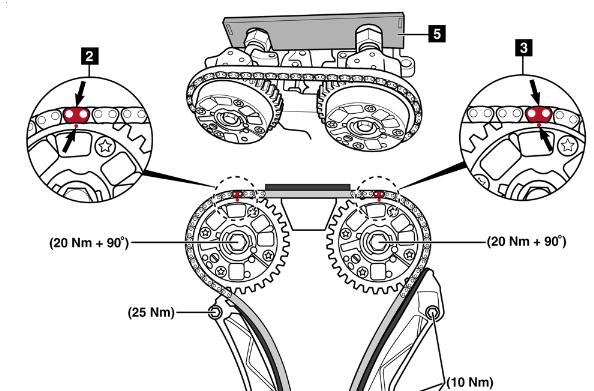 5

2

3

(20 Nm + 90°)

(20 Nm + 90°)

(25 Nm)

(10 Nm)