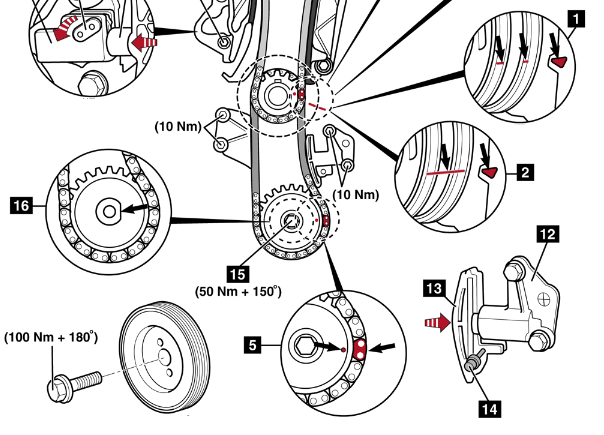 1

(10 Nm)

2

(10 Nm)

16

12

15

(50 Nm + 150°)

13

(100 Nm + 180°)

5

14