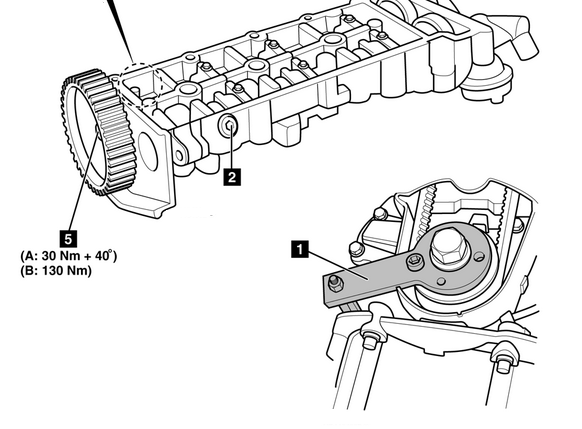 2

5
(A: 30 Nm + 40°)
(B: 130 Nm)

1