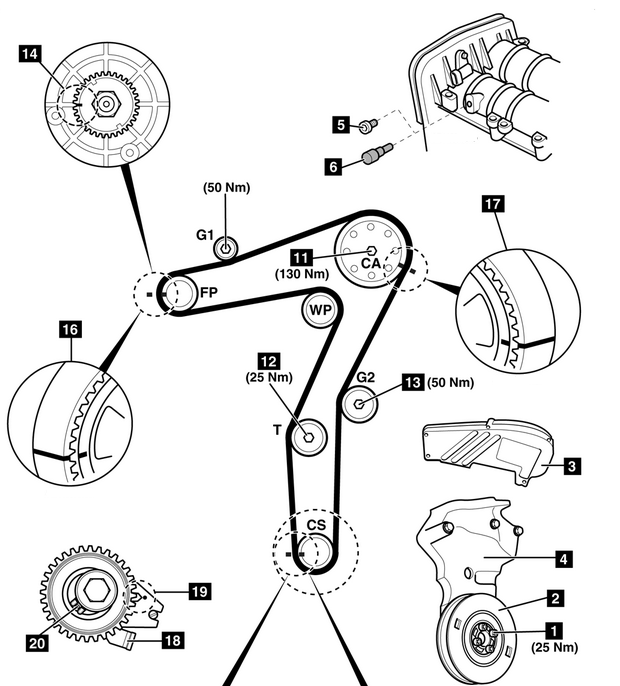 14

5

6

(50 Nm)

G1

17

11

CA

(130 Nm)

FP

WP

16

12

(25 Nm)

G2

13 (50 Nm)

T

3

CS

4

19

2

20

18

1

(25 Nm)