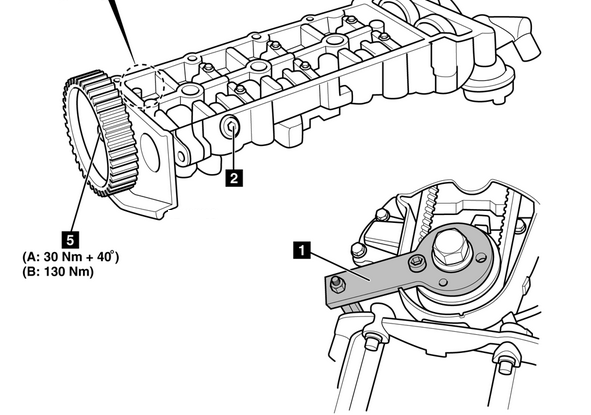 2

5
(A: 30 Nm + 40°)
(B: 130 Nm)

1