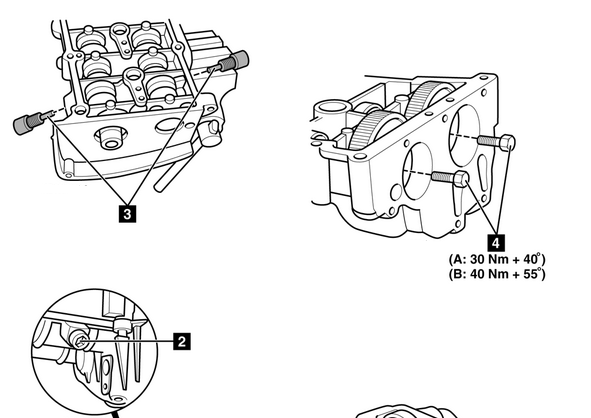 3

4
(A: 30 Nm + 40°)
(B: 40 Nm + 55°)

2