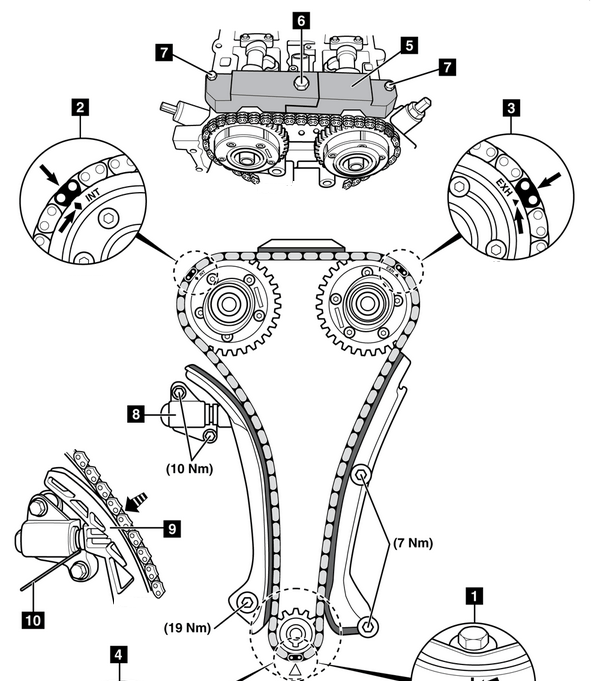 6
7
5
7
2
3
INT
EXH
8
(10 Nm)
9
(7 Nm)
10
(19 Nm)
1
4