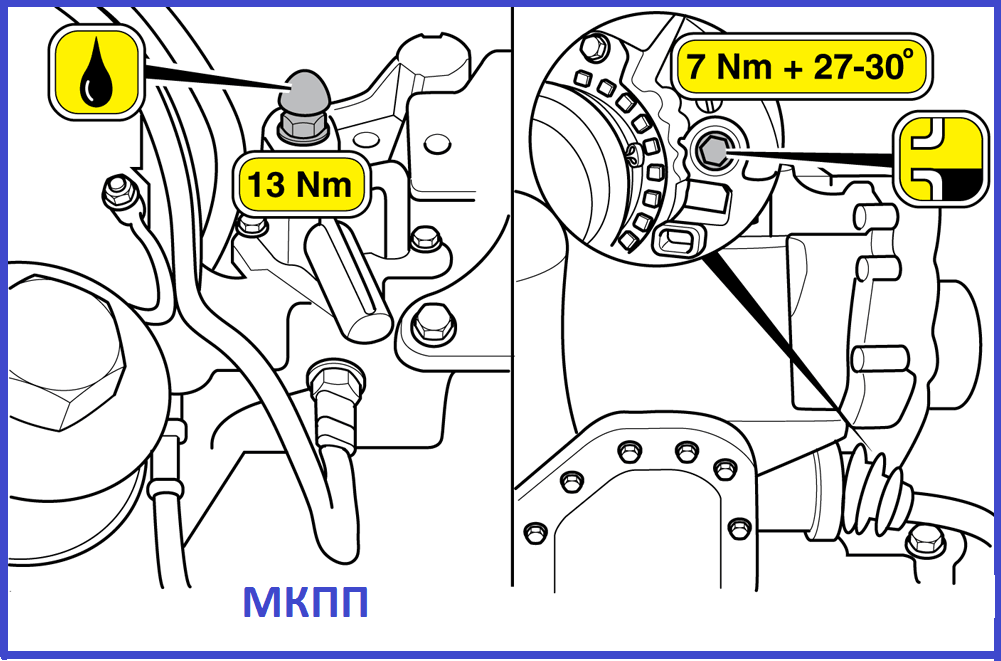 13 Nm

7 Nm + 27-30°

МКПП