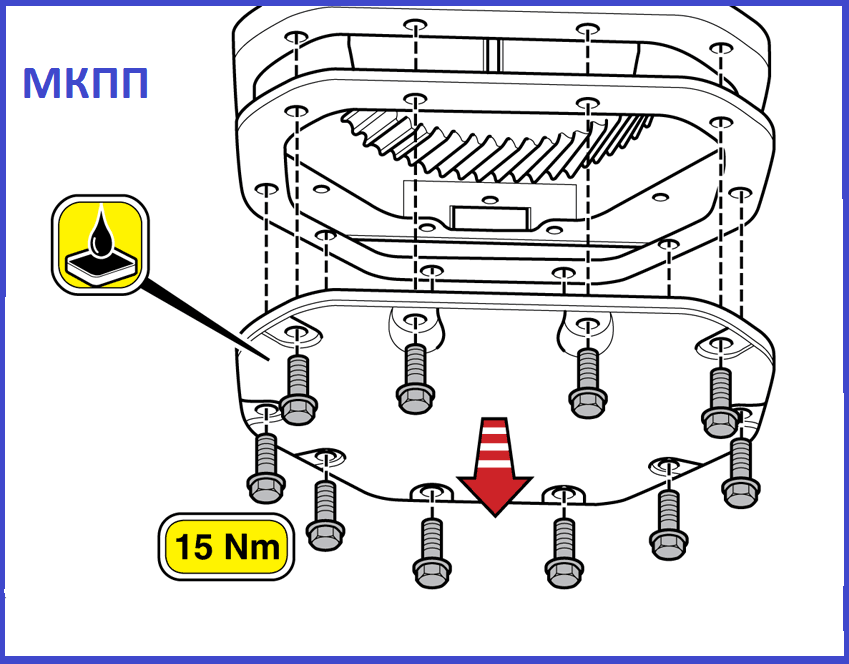 МКПП

15 Nm