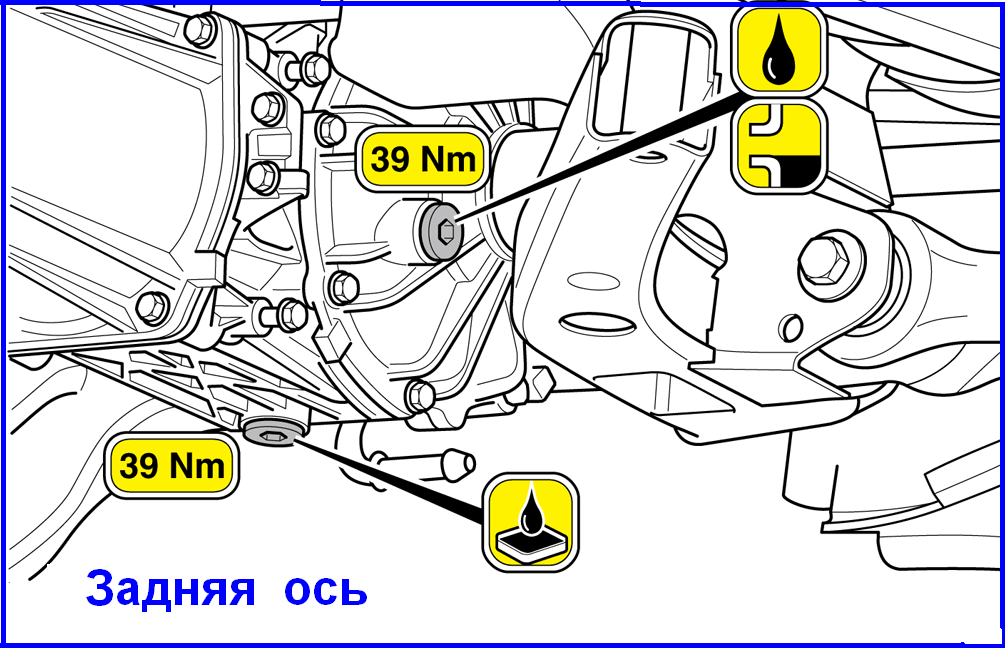 39 Nm

39 Nm

Задняя ось