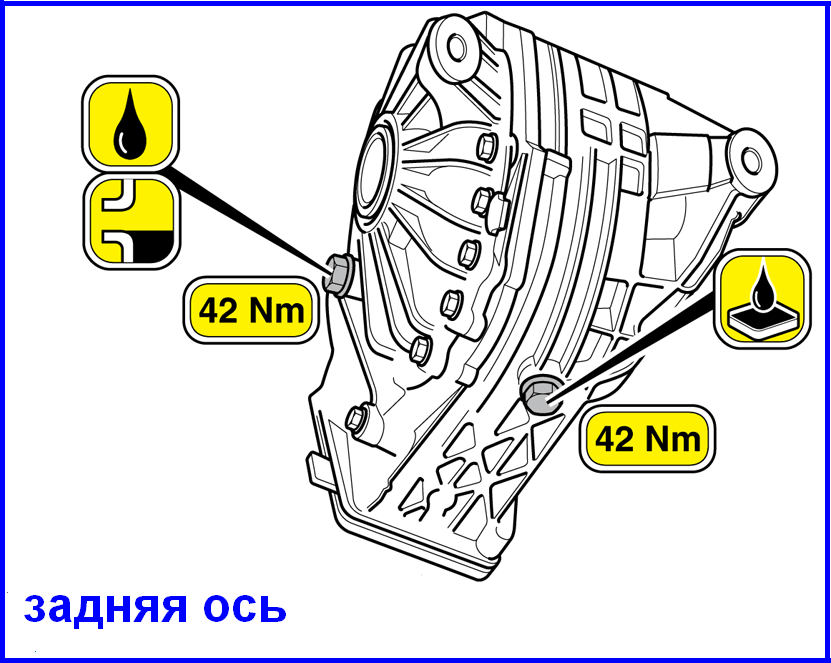 42 Nm

42 Nm

задняя ось