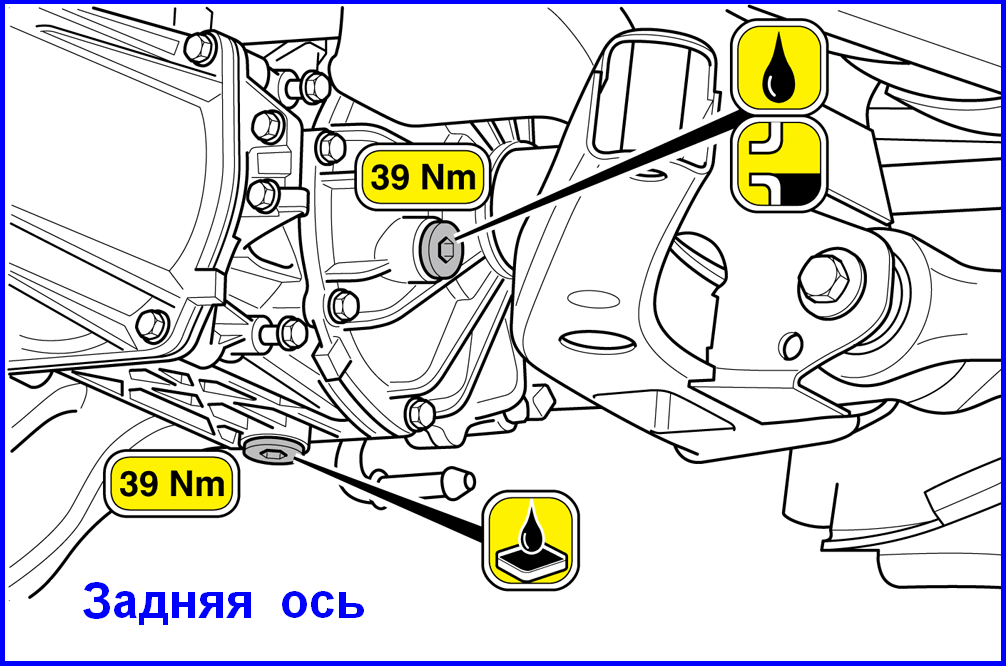 39 Nm

39 Nm

Задняя ось