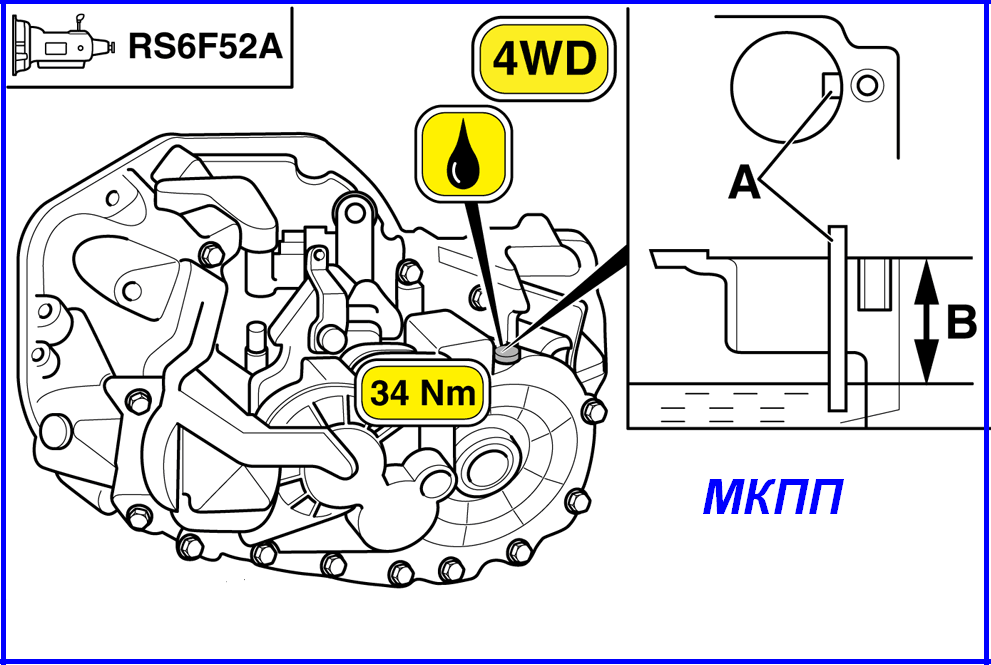 RS6F52A

4WD

34 Nm

A

B

МКПП