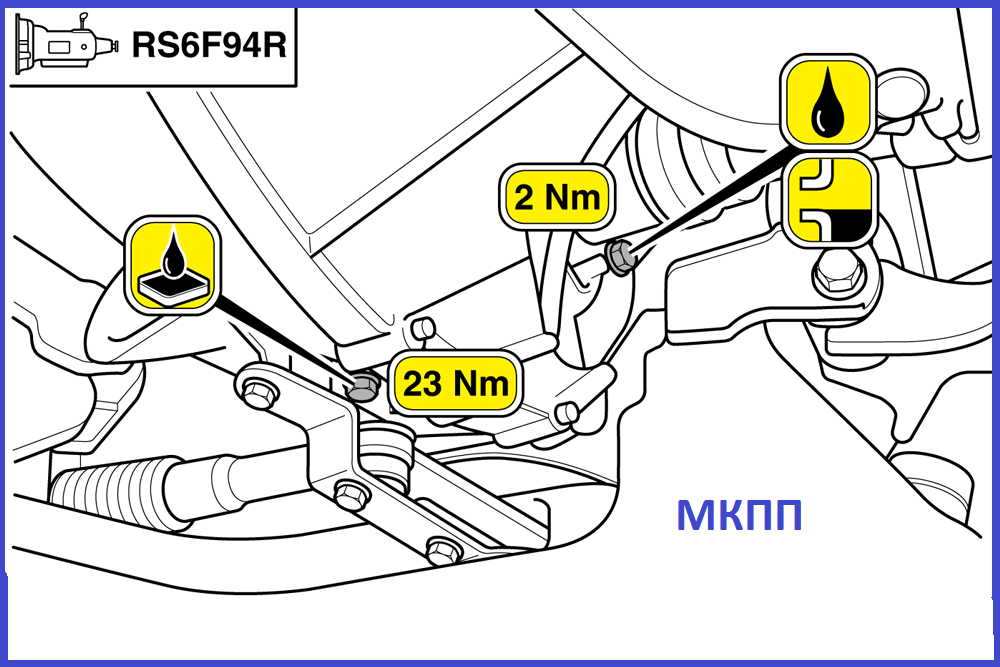 RS6F94R

2 Nm

23 Nm

МКПП