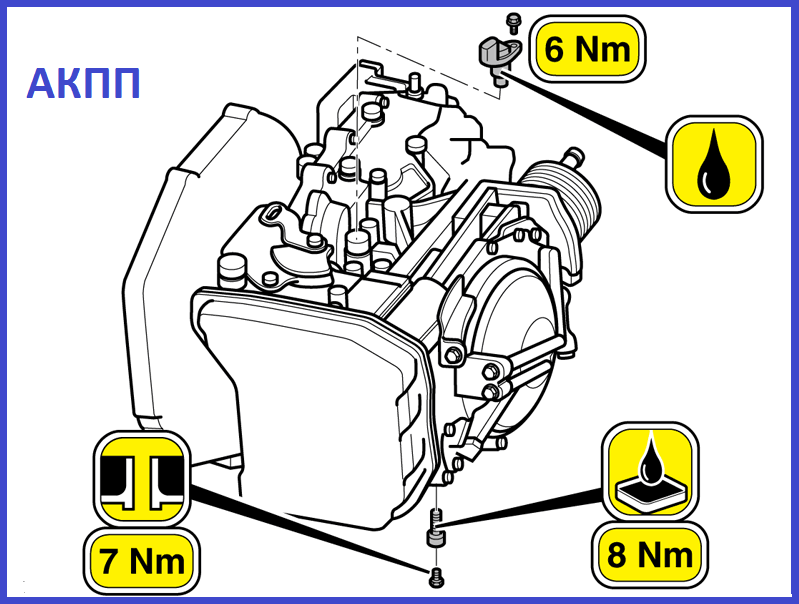 АКПП

6 Nm

7 Nm

8 Nm