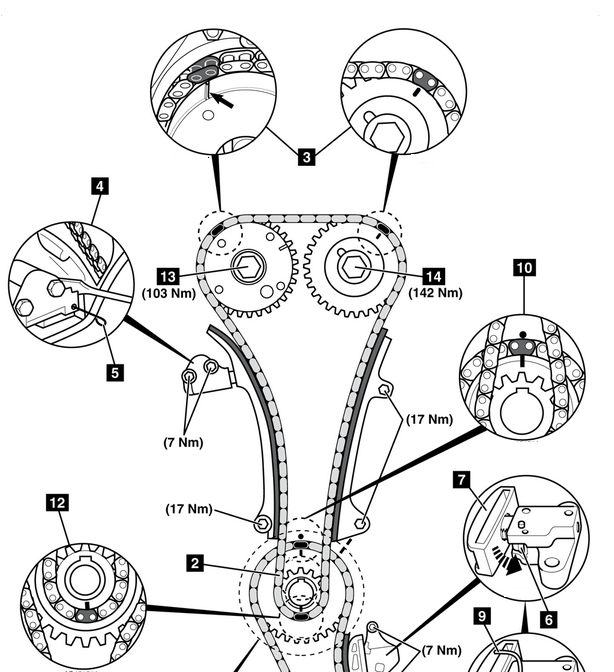 3

4

13
(103 Nm)

14
(142 Nm)

10

5

(7 Nm)

(17 Nm)

12

(17 Nm)

7

2

6

9

(7 Nm)