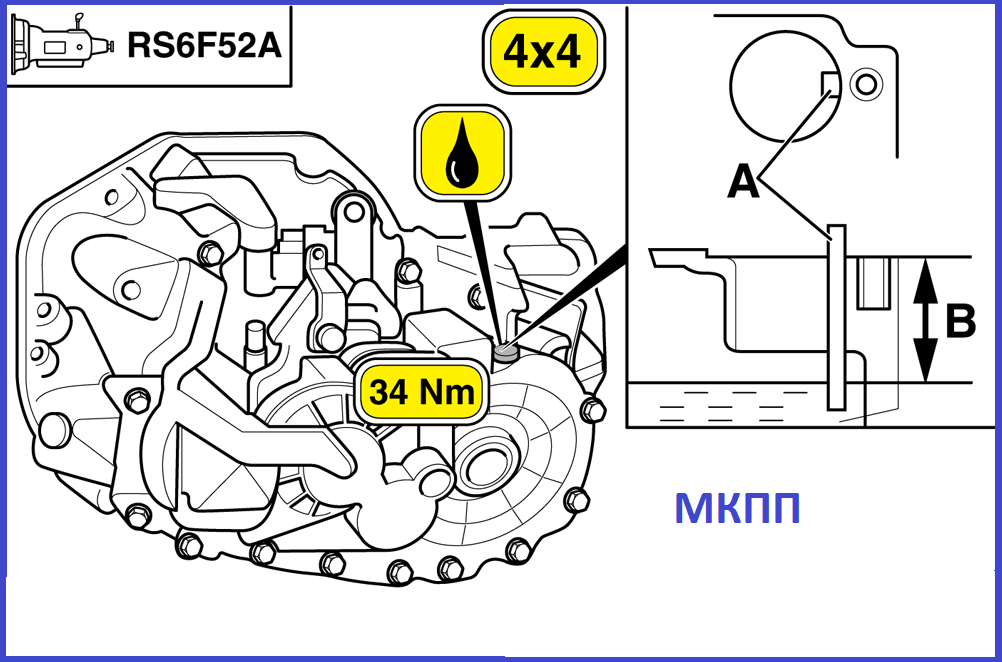 RS6F52A

4x4

A

B

34 Nm

МКПП